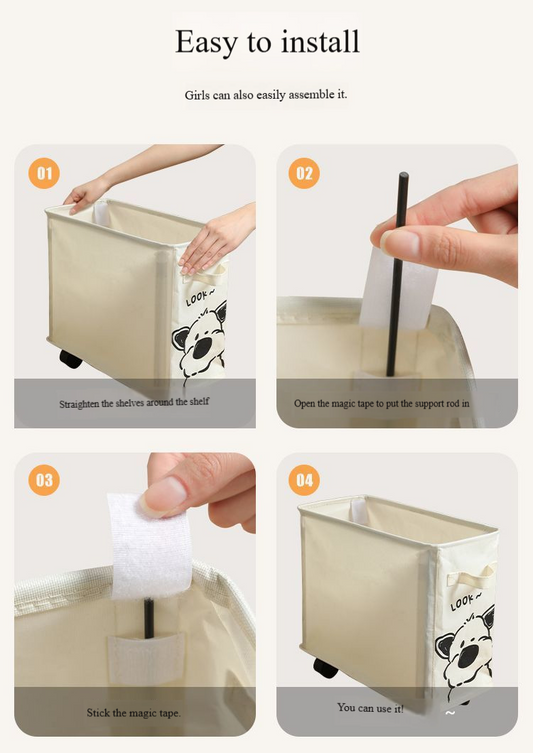 Easy to install

Girls can also easily assemble it.

01

LOOK~

Straighten the shelves around the shelf

02

Open the magic tape to put the support rod in

03

Stick the magic tape.

04

LOOK~

You can use it!