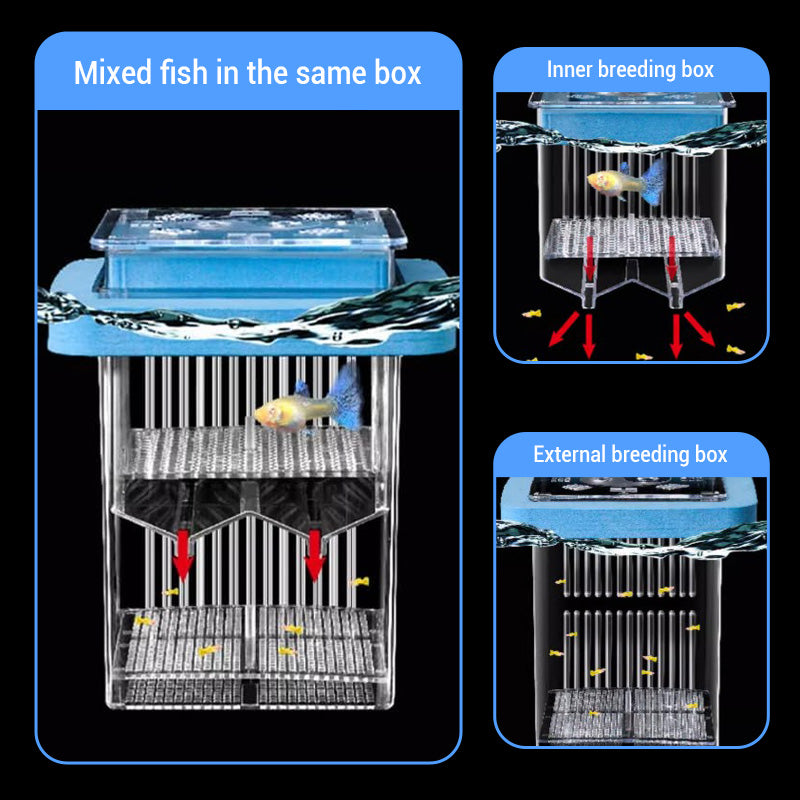 Mixed fish in the same box

Inner breeding box

External breeding box